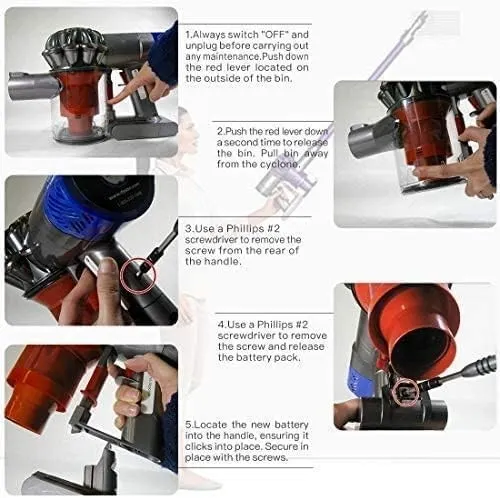 1.Always switch "OFF" and unplug before carrying out any maintenance.Push down the red lever located on the outside of the bin.

2.Push the red lever down a second time to release the bin. Pull bin away from the cyclone.

3.Use a Phillips #2 screwdriver to remove the screw from the rear of the handle.

4.Use a Phillips #2 screwdriver to remove the screw and release the battery pack.

5.Locate the new battery into the handle, ensuring it clicks into place. Secure in place with the screws.