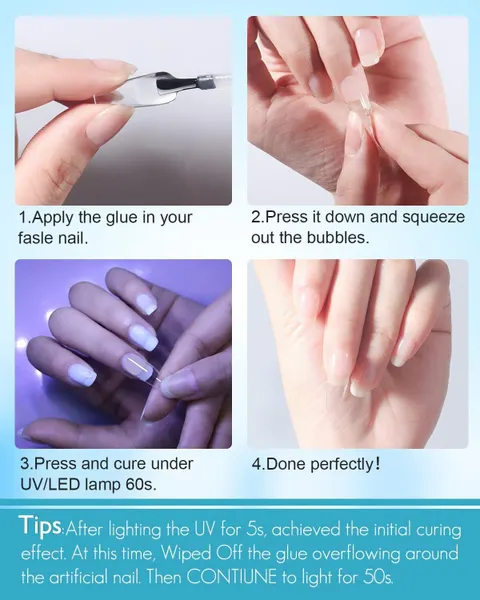 1.Apply the glue in your fasle nail.

2.Press it down and squeeze out the bubbles.

3.Press and cure under UV/LED lamp 60s.

4.Done perfectly!

Tips:After lighting the UV for 5s, achieved the initial curing effect. At this time, Wiped Off the glue overflowing around the artificial nail. Then CONTIUNE to light for 50s.